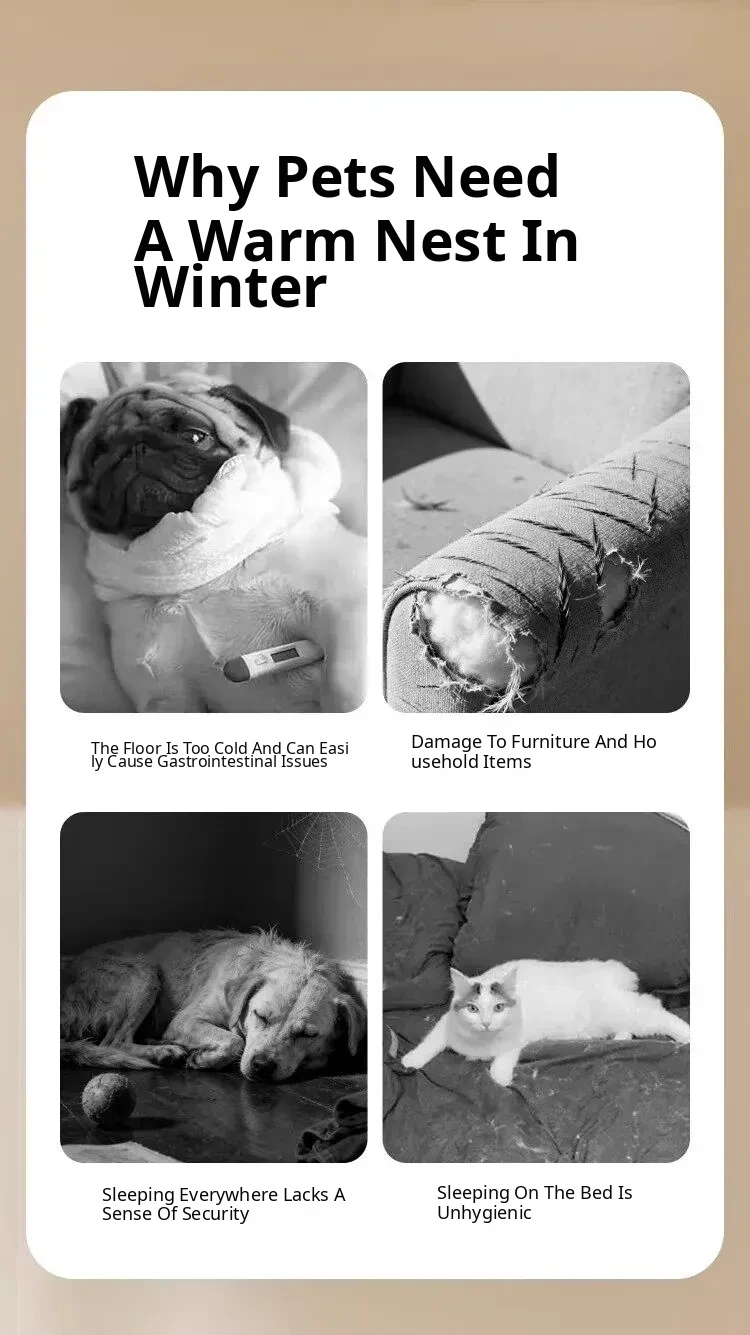 Why Pets Need A Warm Nest In Winter

The Floor Is Too Cold And Can Easily Cause Gastrointestinal Issues

Damage To Furniture And Household Items

Sleeping Everywhere Lacks A Sense Of Security

Sleeping On The Bed Is Unhygienic