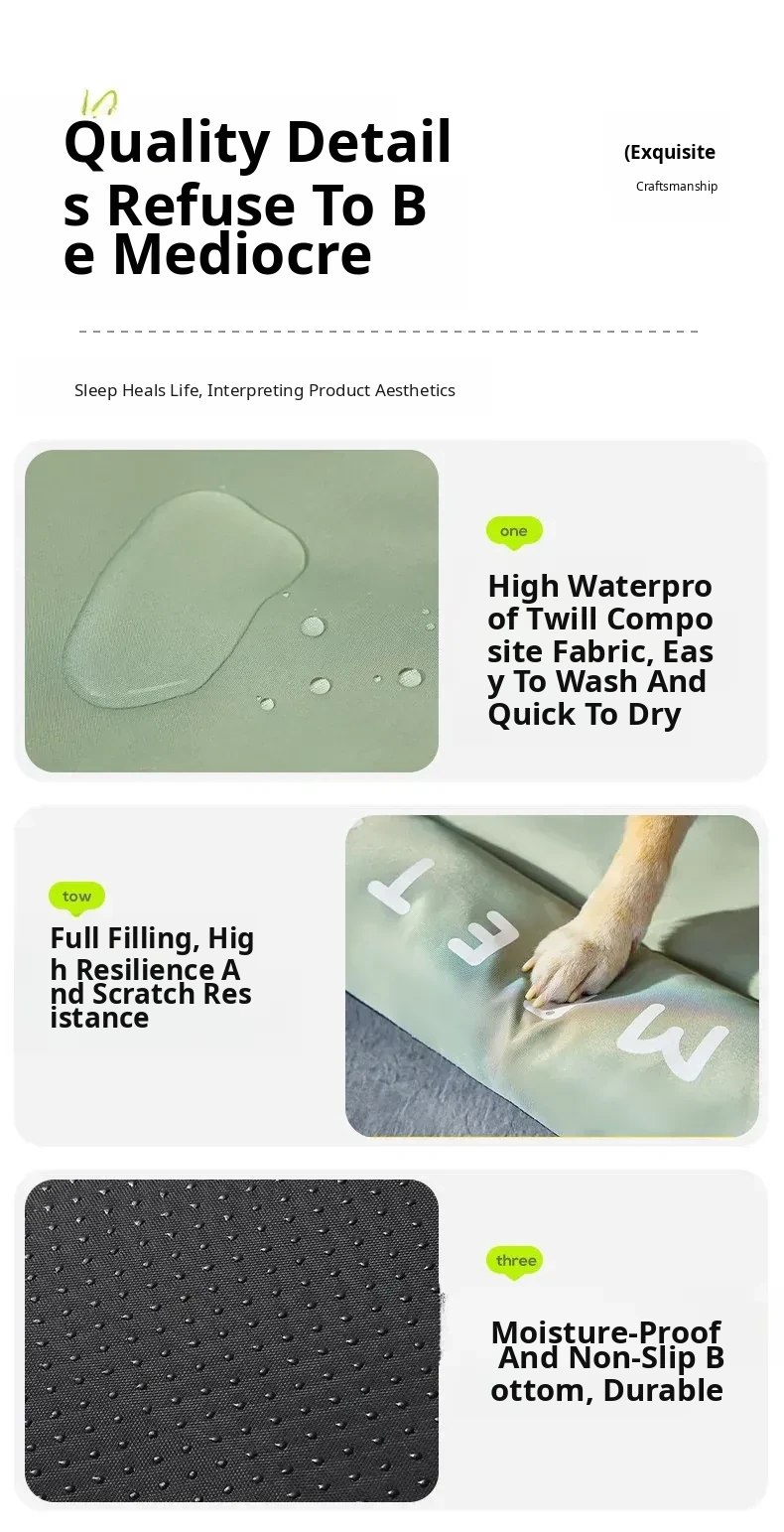 Quality Details Refuse To Be Mediocre

(Exquisite

Craftsmanship

Sleep Heals Life, Interpreting Product Aesthetics

one

High Waterproof Twill Composite Fabric, Easy To Wash And Quick To Dry

tow

Full Filling, High Resilience And Scratch Resistance

three

Moisture-Proof And Non-Slip Bottom, Durable