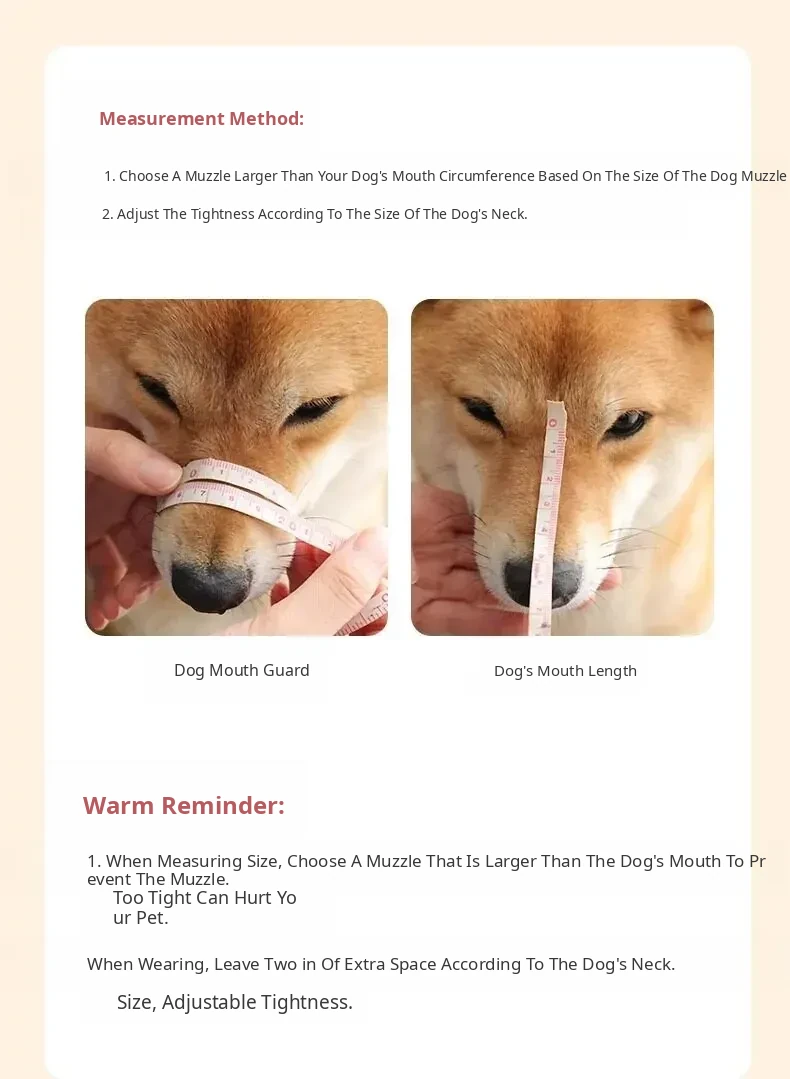 Measurement Method:

1. Choose A Muzzle Larger Than Your Dog's Mouth Circumference Based On The Size Of The Dog Muzzle

2. Adjust The Tightness According To The Size Of The Dog's Neck.

Dog Mouth Guard

Dog's Mouth Length

Warm Reminder:

1. When Measuring Size, Choose A Muzzle That Is Larger Than The Dog's Mouth To Prevent The Muzzle.
Too Tight Can Hurt Your Pet.

When Wearing, Leave Two in Of Extra Space According To The Dog's Neck.

Size, Adjustable Tightness.