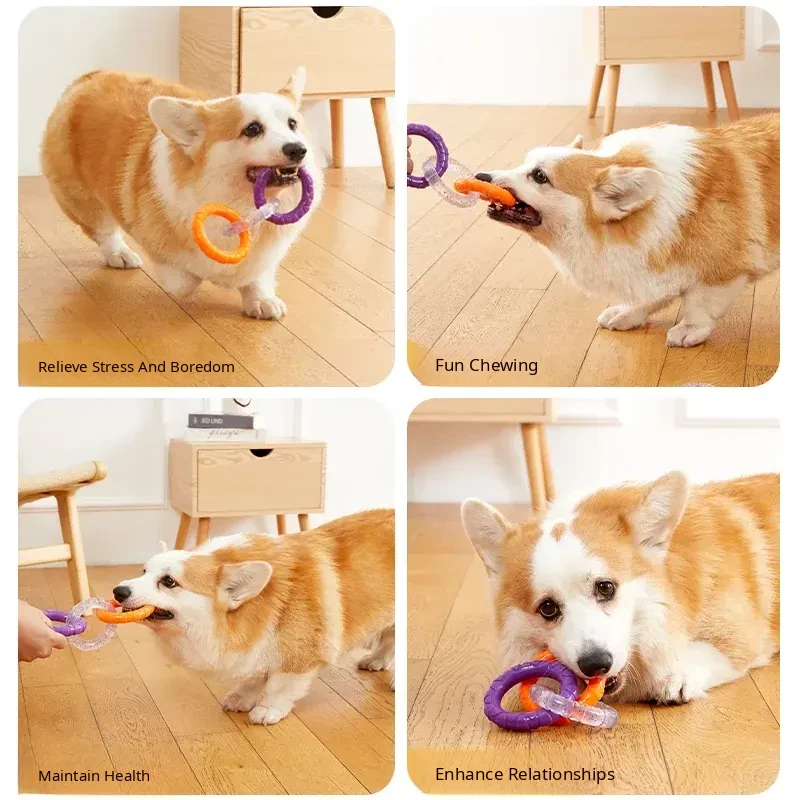 Relieve Stress And Boredom

Fun Chewing

Maintain Health

Enhance Relationships