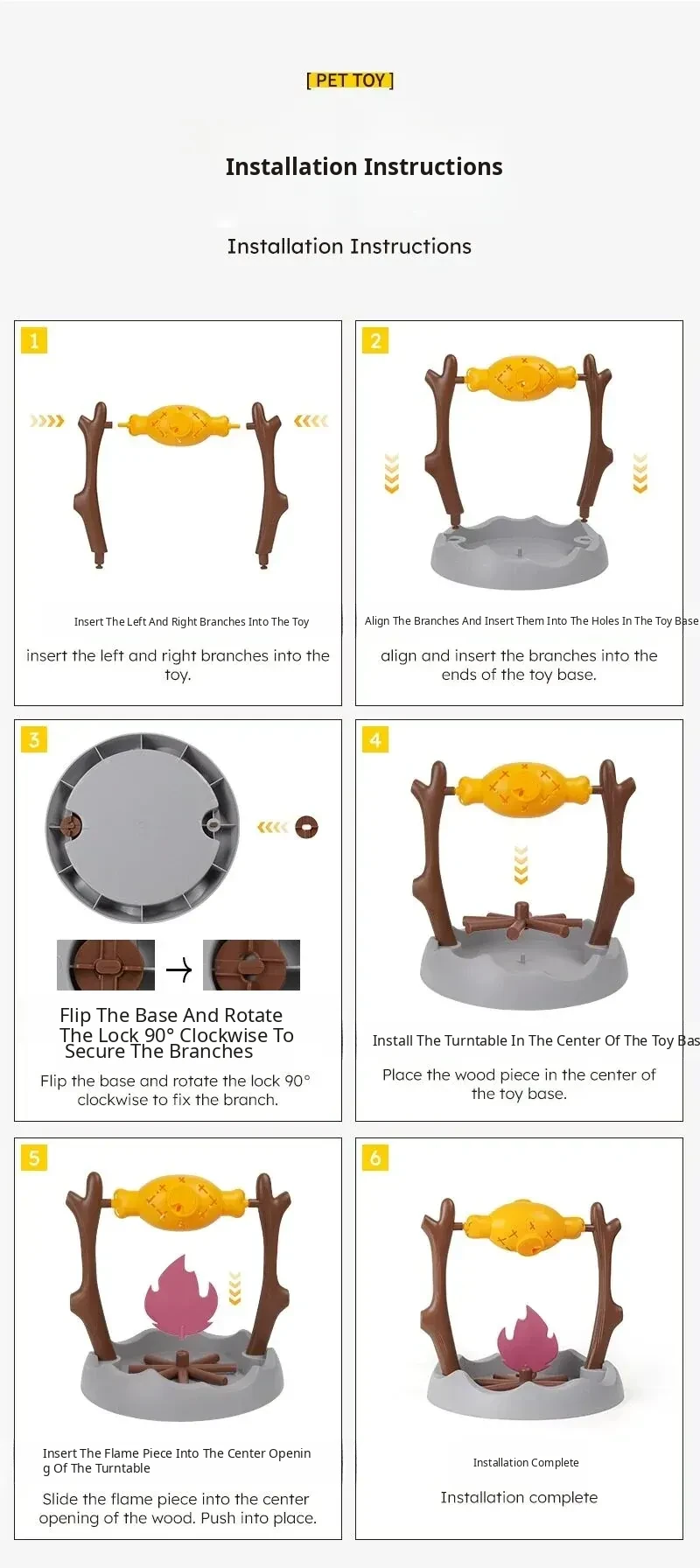 [ PET TOY ]

Installation Instructions

Installation Instructions

1

Insert The Left And Right Branches Into The Toy

insert the left and right branches into the toy.

2

Align The Branches And Insert Them Into The Holes In The Toy Base

align and insert the branches into the ends of the toy base.

3

Flip The Base And Rotate The Lock 90° Clockwise To Secure The Branches

Flip the base and rotate the lock 90° clockwise to fix the branch.

4

Install The Turntable In The Center Of The Toy Bas

Place the wood piece in the center of the toy base.

5

Insert The Flame Piece Into The Center Openin g Of The Turntable

Slide the flame piece into the center opening of the wood. Push into place.

6

Installation Complete

Installation complete