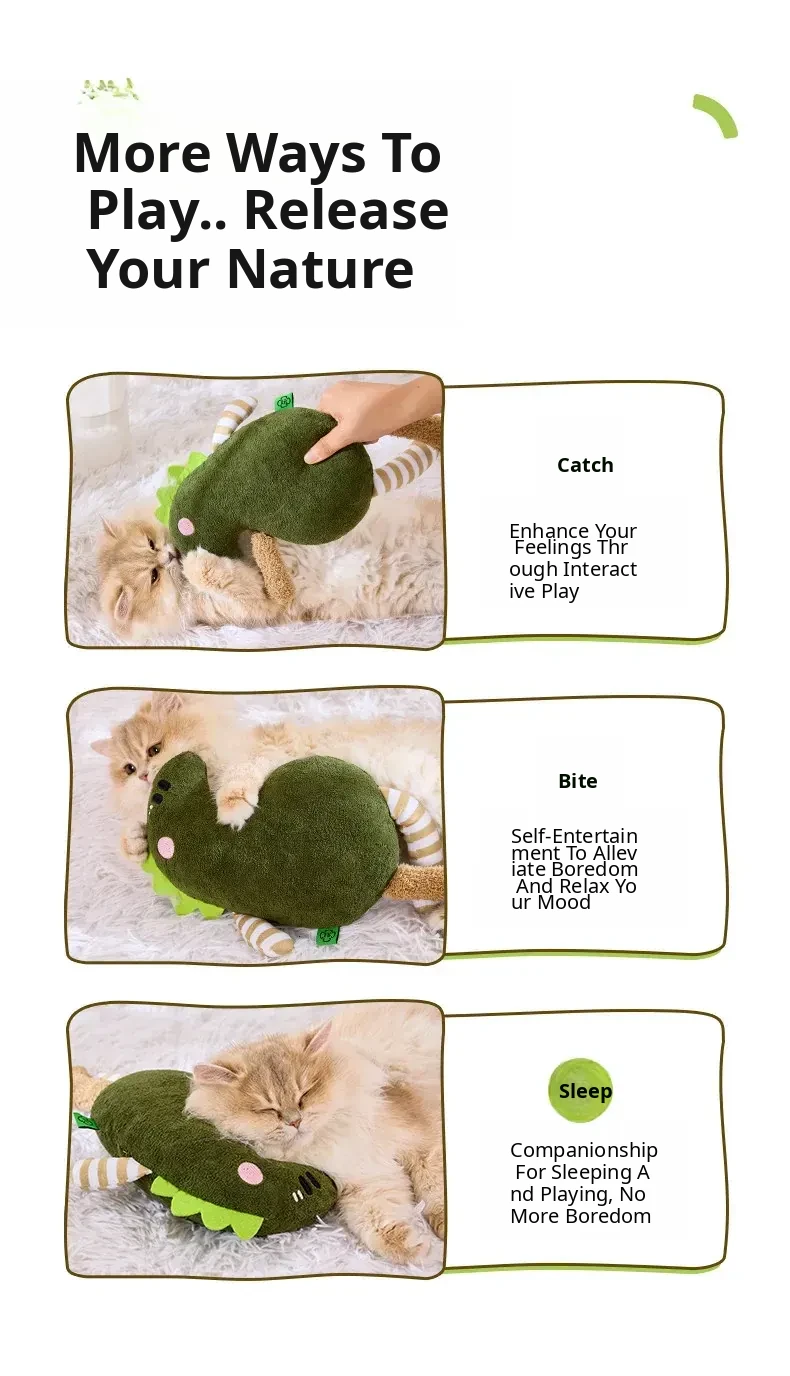 More Ways To Play.. Release Your Nature

Catch

Enhance Your Feelings Thr ough Interact ive Play

Bite

Self-Entertain ment To Allev iate Boredom And Relax Yo ur Mood

Sleep

Companionship For Sleeping A nd Playing, No More Boredom