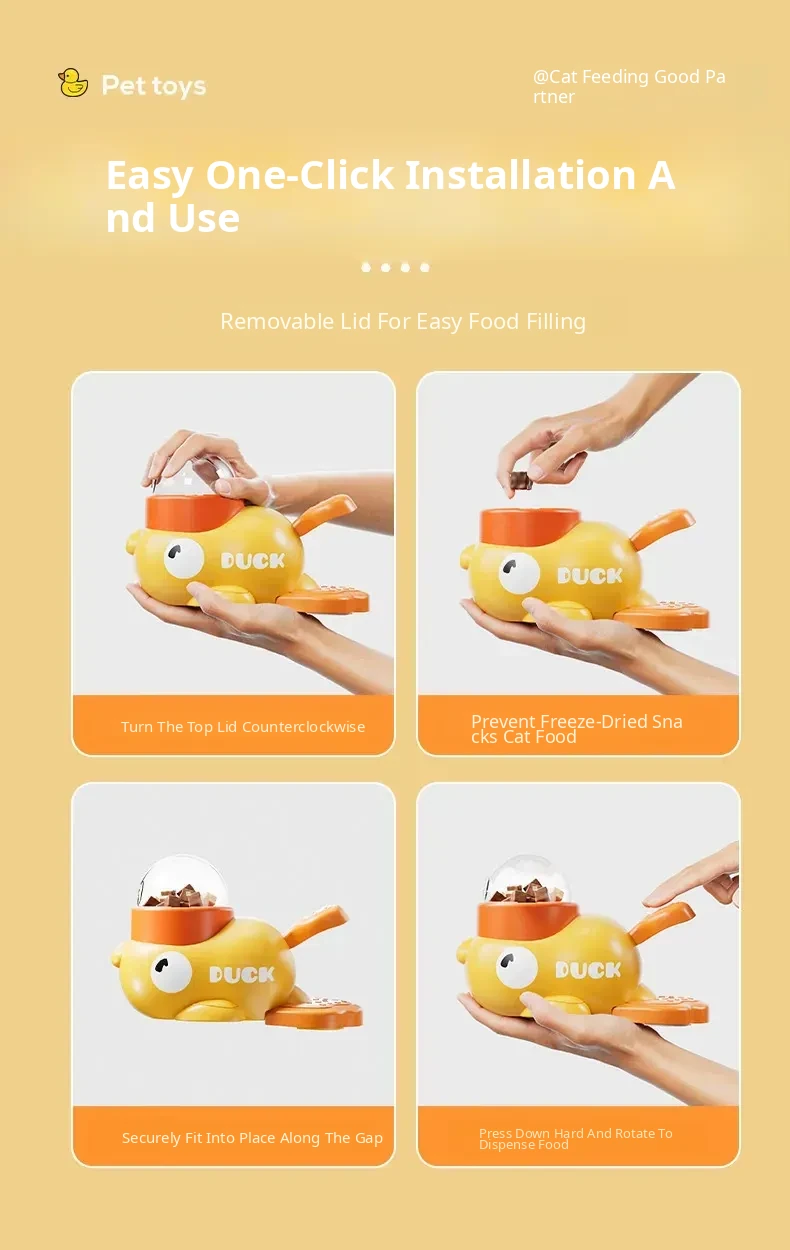 Pet toys

@Cat Feeding Good Partner

Easy One-Click Installation And Use

Removable Lid For Easy Food Filling

DUCK

Turn The Top Lid Counterclockwise

DUCK

Prevent Freeze-Dried Snacks Cat Food

DUCK

Securely Fit Into Place Along The Gap

DUCK

Press Down Hard And Rotate To Dispense Food