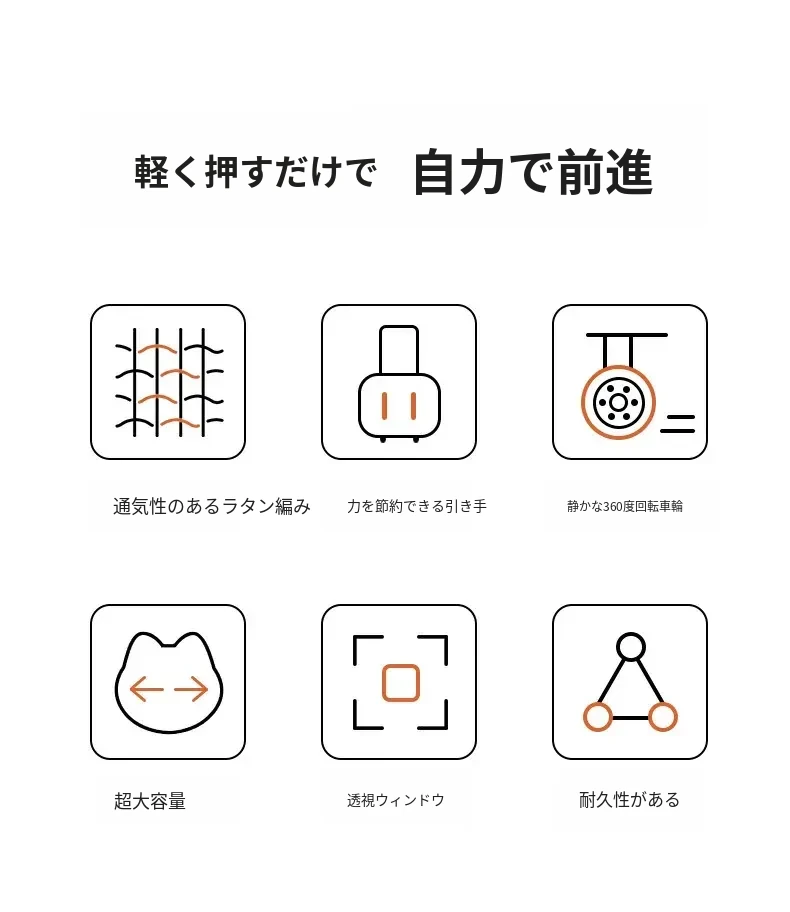 軽く押すだけで 自力で前進

通気性のあるラタン編み

力を節約できる引き手

静かな360度回転車輪

超大容量

透視ウィンドウ

耐久性がある