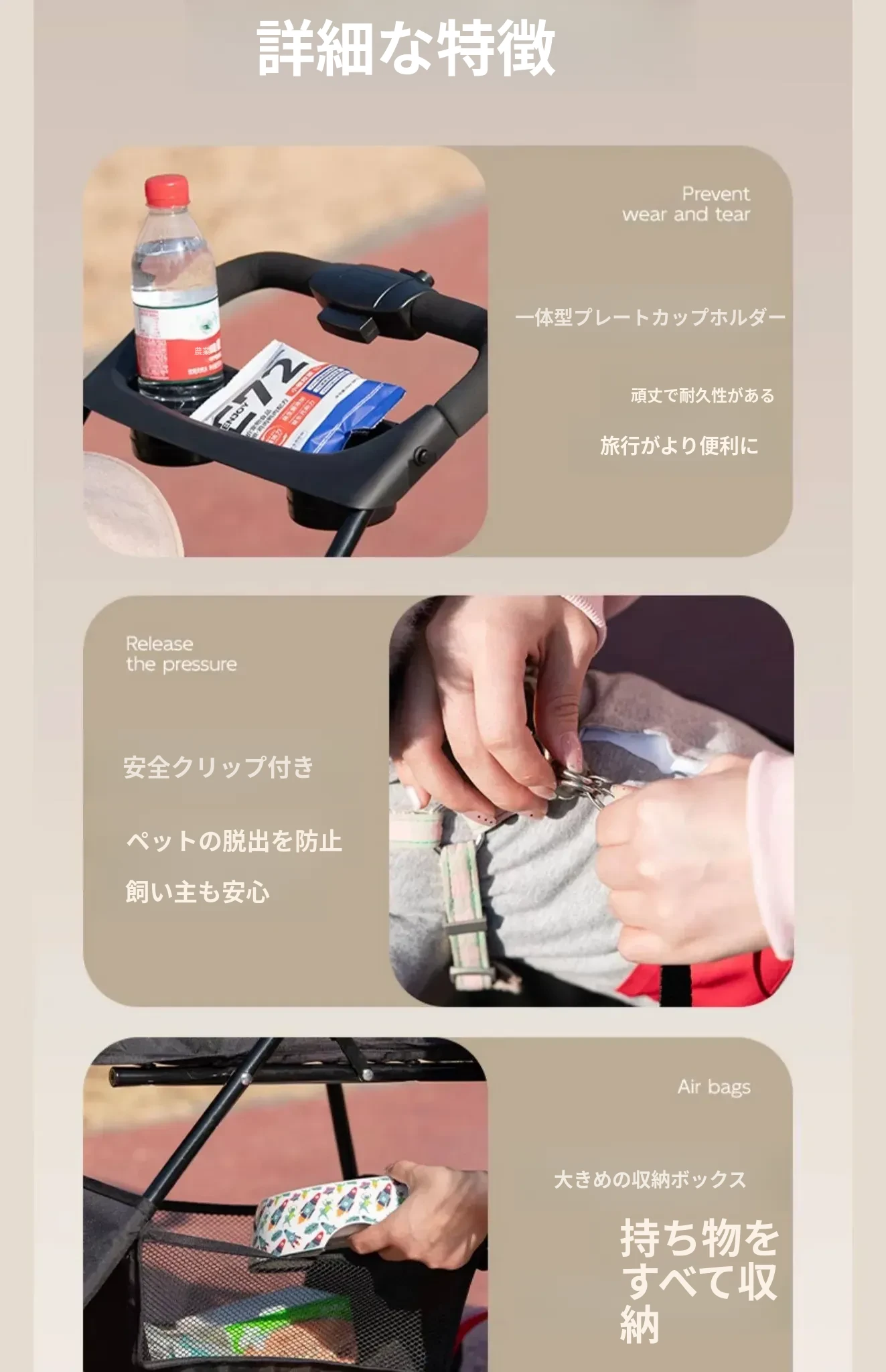 詳細な特徴

Prevent wear and tear

一体型プレートカップホルダー

頑丈で耐久性がある

旅行がより便利に

Release the pressure

安全クリップ付き

ペットの脱出を防止

飼い主も安心

Air bags

大きめの収納ボックス

持ち物をすべて収納