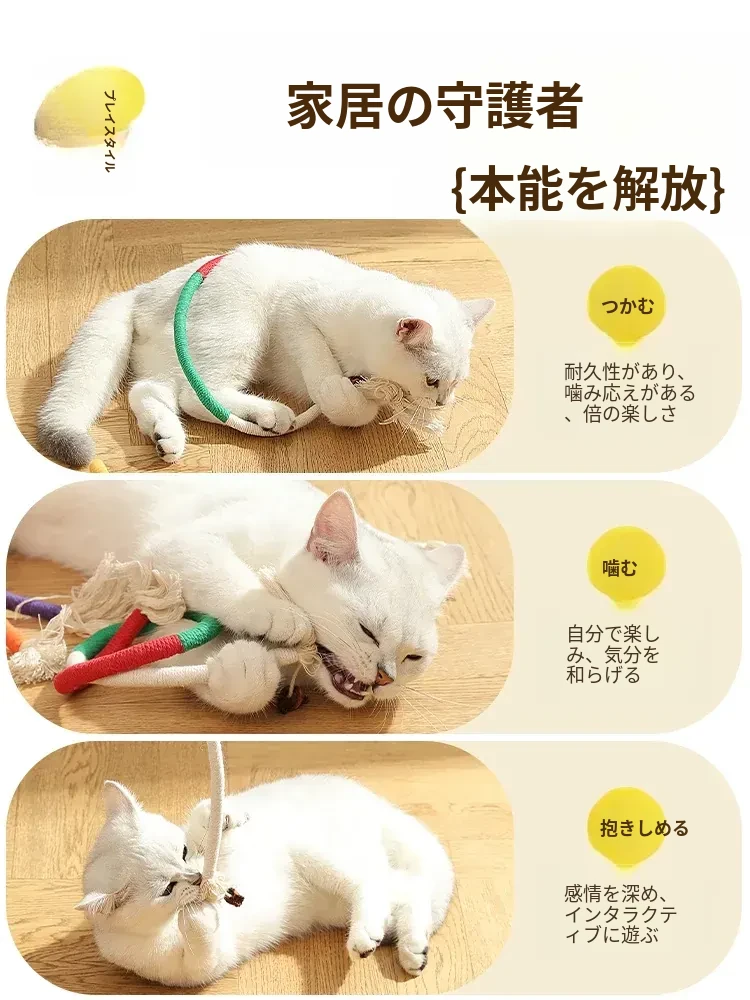 プレイスタイル

家居の守護者

{本能を解放}

つかむ

耐久性があり、噛み応えがある、倍の楽しさ

噛む

自分で楽しみ、気分を和らげる

抱きしめる

感情を深め、インタラクティブに遊ぶ