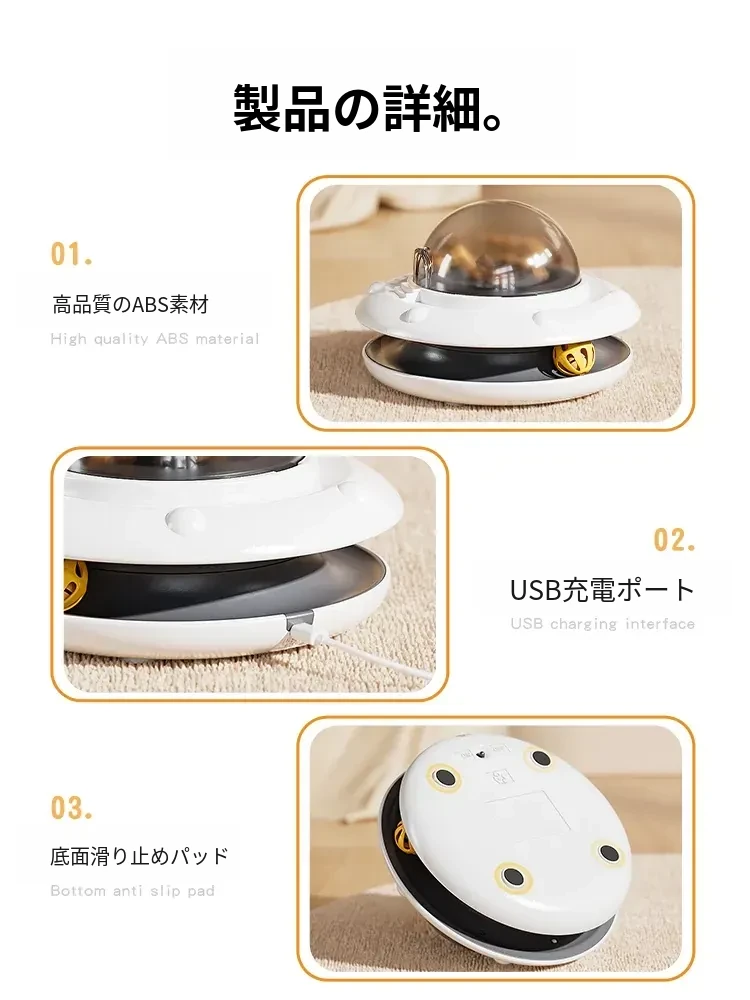 製品の詳細。

01.

高品質のABS素材

High quality ABS material

02.

USB充電ポート

USB charging interface

03.

底面滑り止めパッド

Bottom anti slip pad