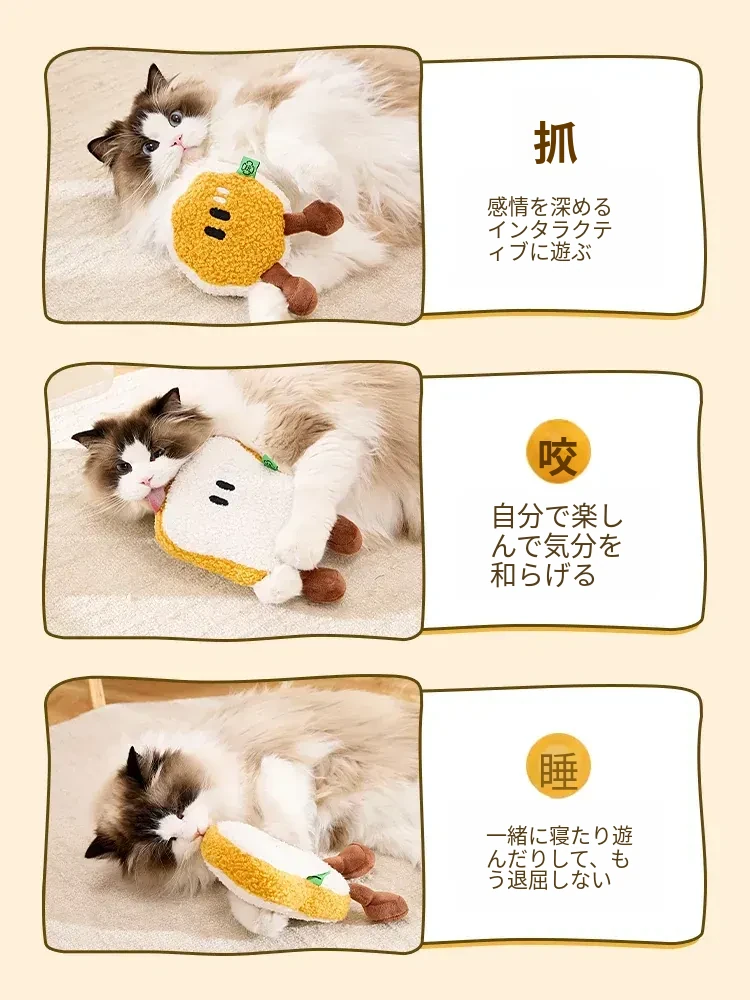 抓

感情を深めるインタラクティブに遊ぶ

咬

自分で楽しんで気分を和らげる

睡

一緒に寝たり遊んだりして、もう退屈しない