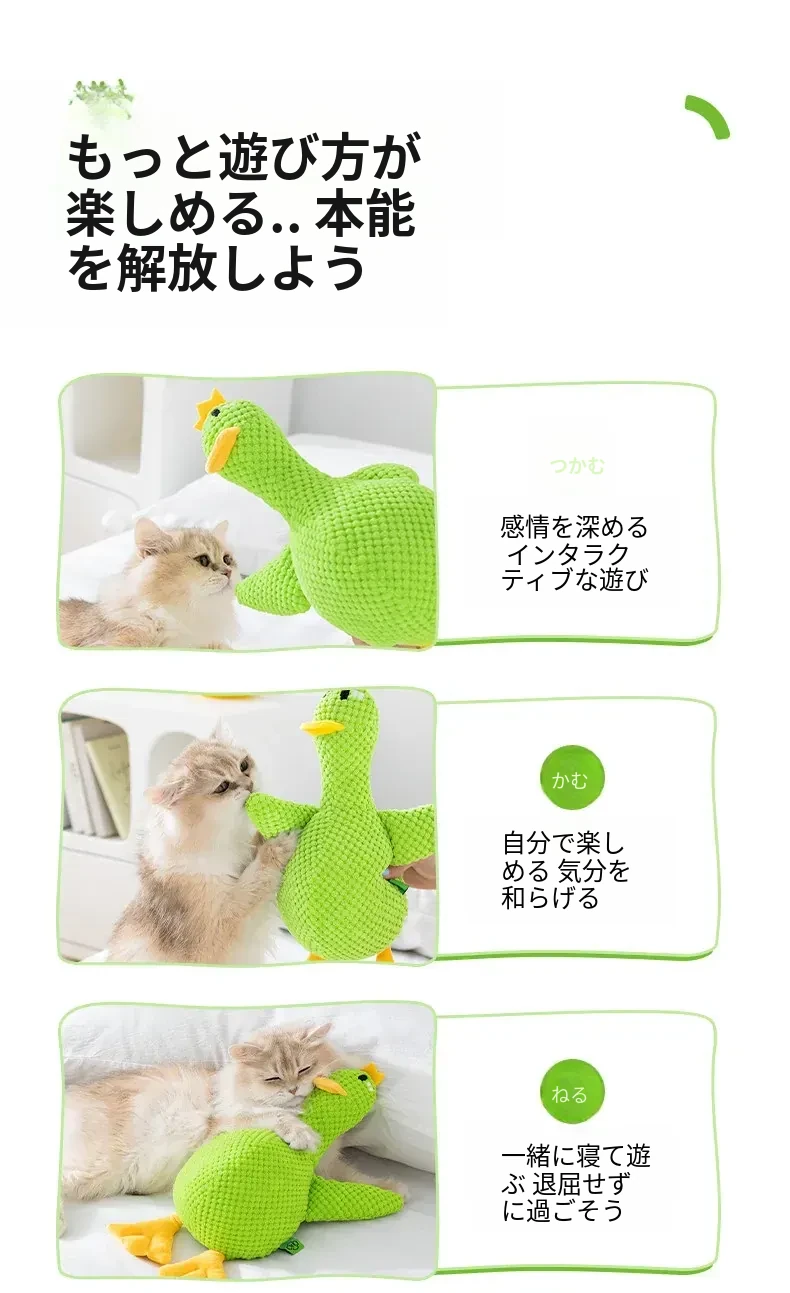 もっと遊び方が楽しめる.. 本能を解放しよう

つかむ

感情を深める インタラクティブな遊び

かむ

自分で楽しめる 気分を和らげる

ねる

一緒に寝て遊ぶ 退屈せずに過ごそう