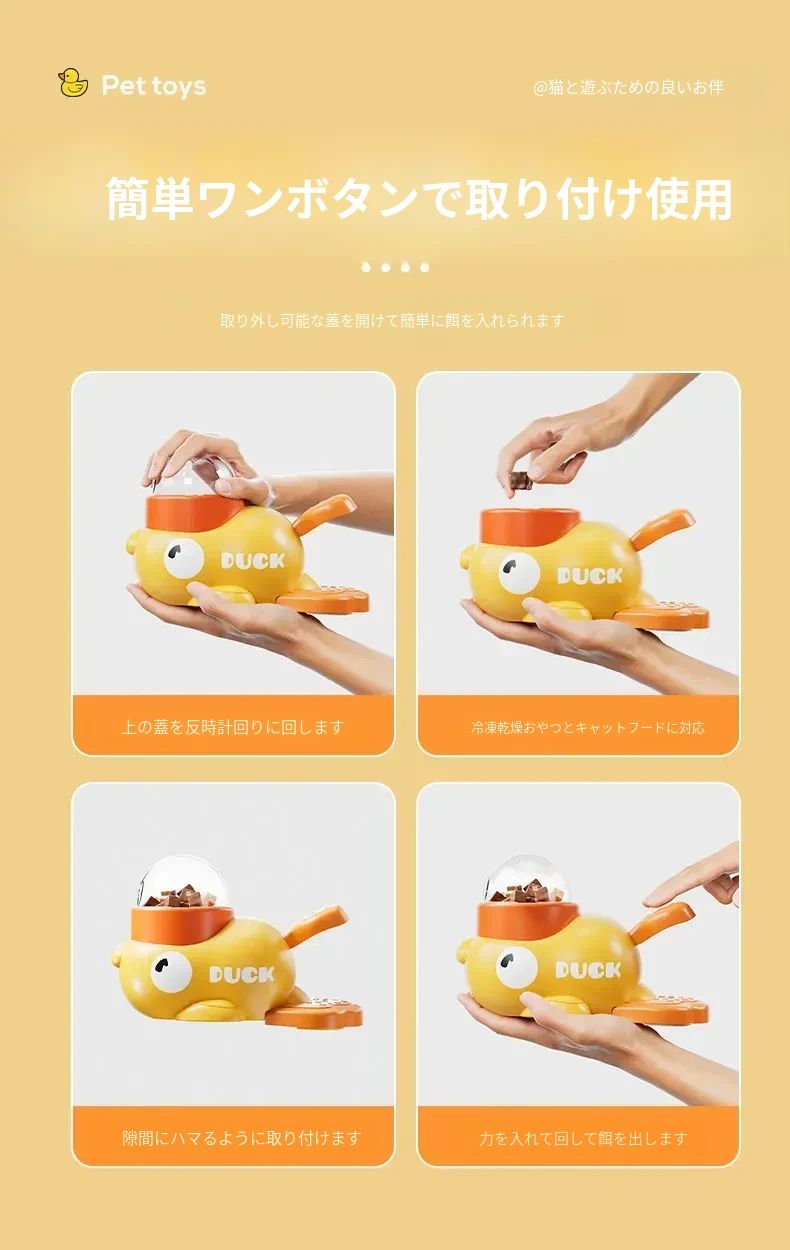 Pet toys

@猫と遊ぶための良いお伴

簡単ワンボタンで取り付け使用

取り外し可能な蓋を開けて簡単に餌を入れられます

DUCK

上の蓋を反時計回りに回します

DUCK

冷凍乾燥おやつとキャットフードに対応

DUCK

隙間にハマるように取り付けます

DUCK

力を入れて回して餌を出します