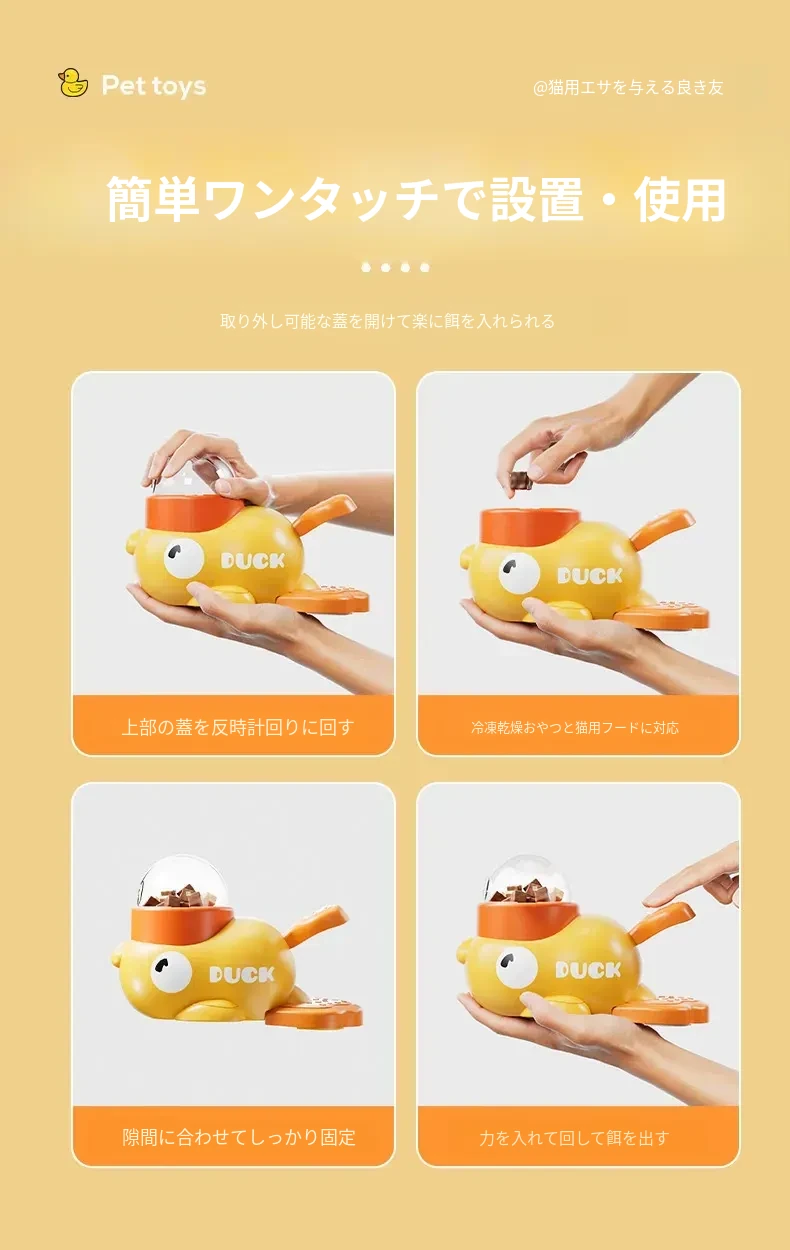 Pet toys

@猫用エサを与える良き友

簡単ワンタッチで設置・使用

取り外し可能な蓋を開けて楽に餌を入れられる

DUCK

上部の蓋を反時計回りに回す

DUCK

冷凍乾燥おやつと猫用フードに対応

DUCK

隙間に合わせてしっかり固定

DUCK

力を入れて回して餌を出す