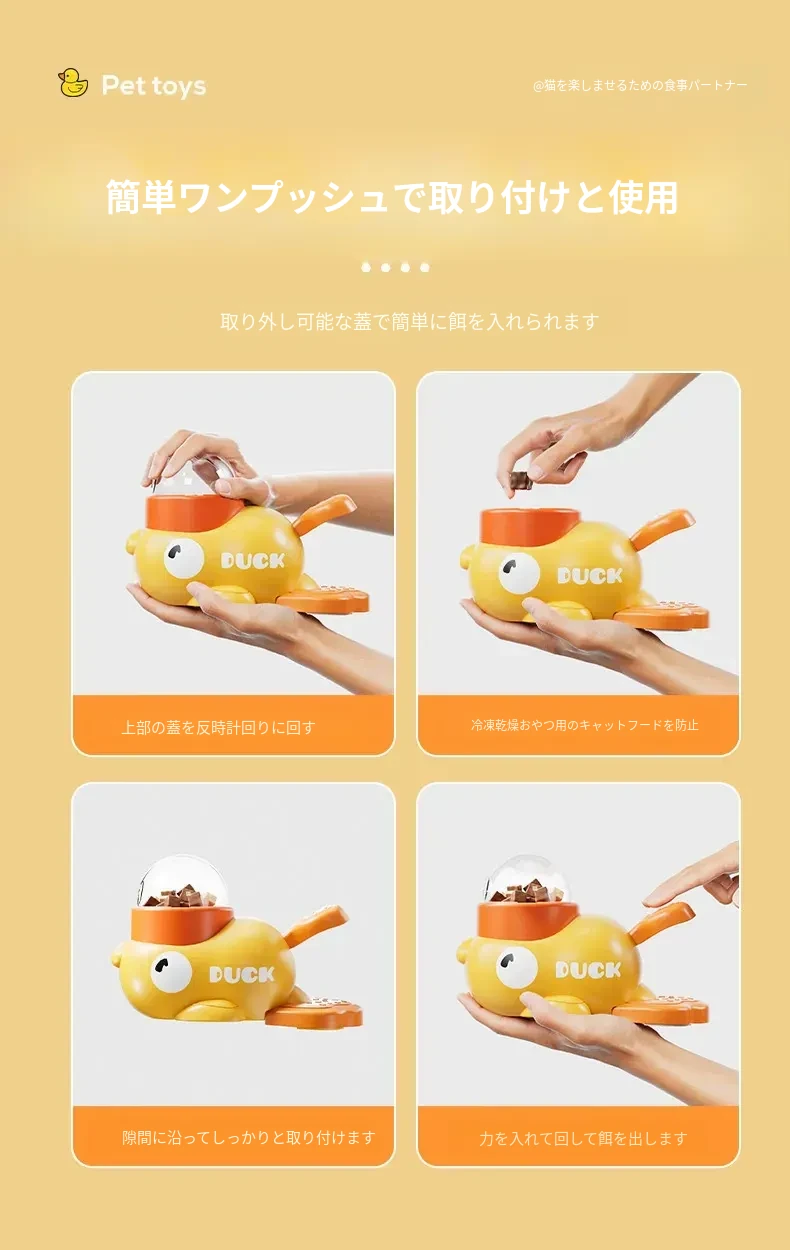 Pet toys

@猫を楽しませるための食事パートナー

簡単ワンプッシュで取り付けと使用

取り外し可能な蓋で簡単に餌を入れられます

DUCK

上部の蓋を反時計回りに回す

DUCK

冷凍乾燥おやつ用のキャットフードを防止

DUCK

隙間に沿ってしっかりと取り付けます

DUCK

力を入れて回して餌を出します