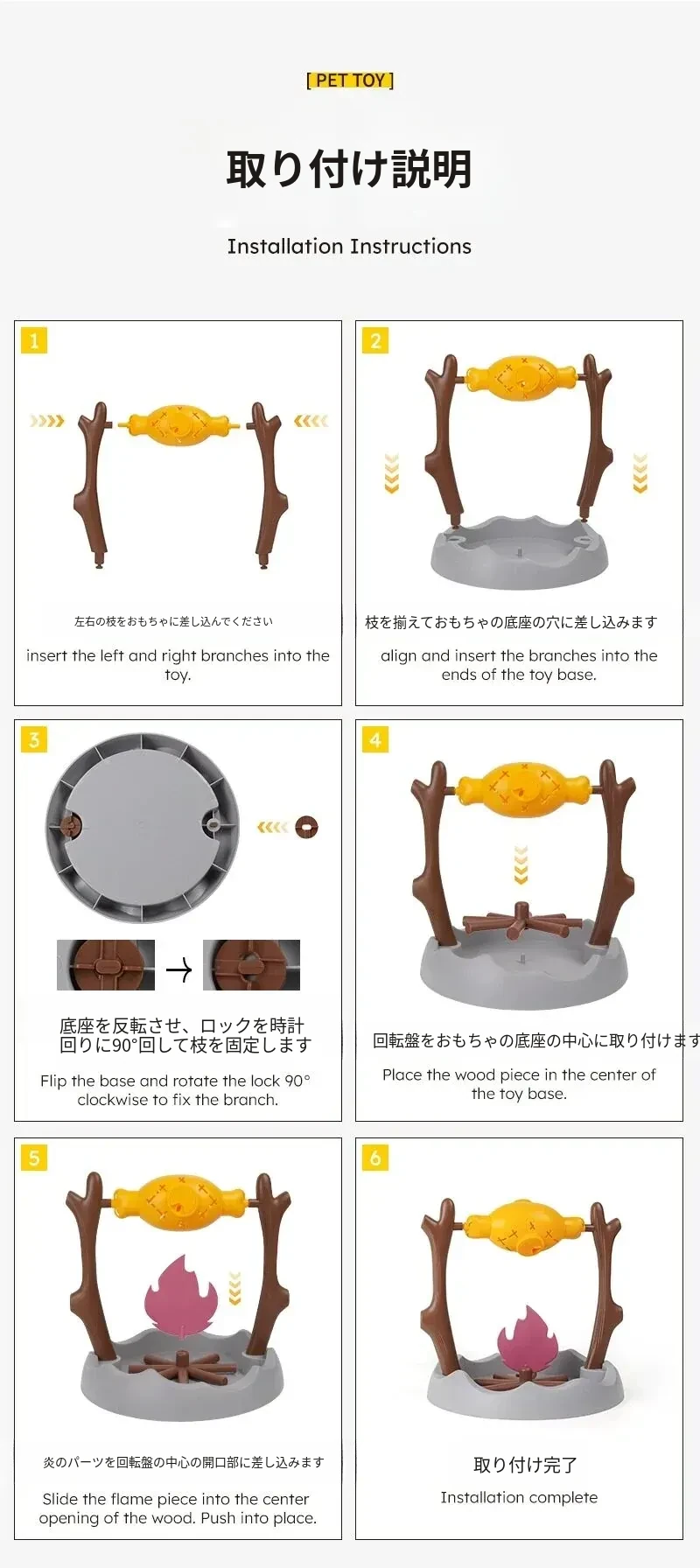 [ PET TOY ]

取り付け説明

Installation Instructions

1

左右の枝をおもちゃに差し込んでください

insert the left and right branches into the toy.

2

枝を揃えておもちゃの底座の穴に差し込みます

align and insert the branches into the ends of the toy base.

3

底座を反転させ、ロックを時計回りに90°回して枝を固定します

Flip the base and rotate the lock 90° clockwise to fix the branch.

4

回転盤をおもちゃの底座の中心に取り付けます

Place the wood piece in the center of the toy base.

5

炎のパーツを回転盤の中心の開口部に差し込みます

Slide the flame piece into the center opening of the wood. Push into place.

6

取り付け完了

Installation complete