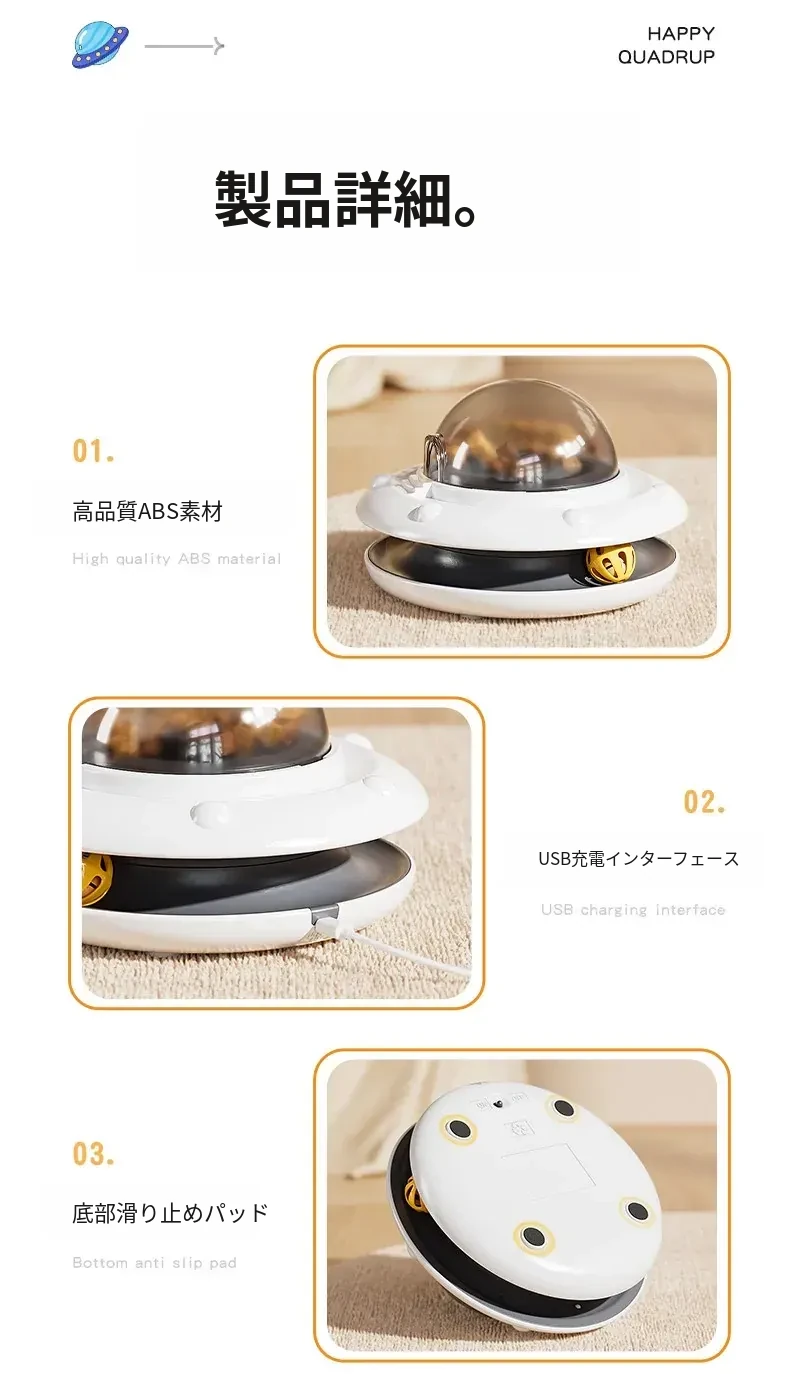 HAPPY QUADRUP

製品詳細。

01.

高品質ABS素材

High quality ABS material

02.

USB充電インターフェース

USB charging interface

03.

底部滑り止めパッド

Bottom anti slip pad