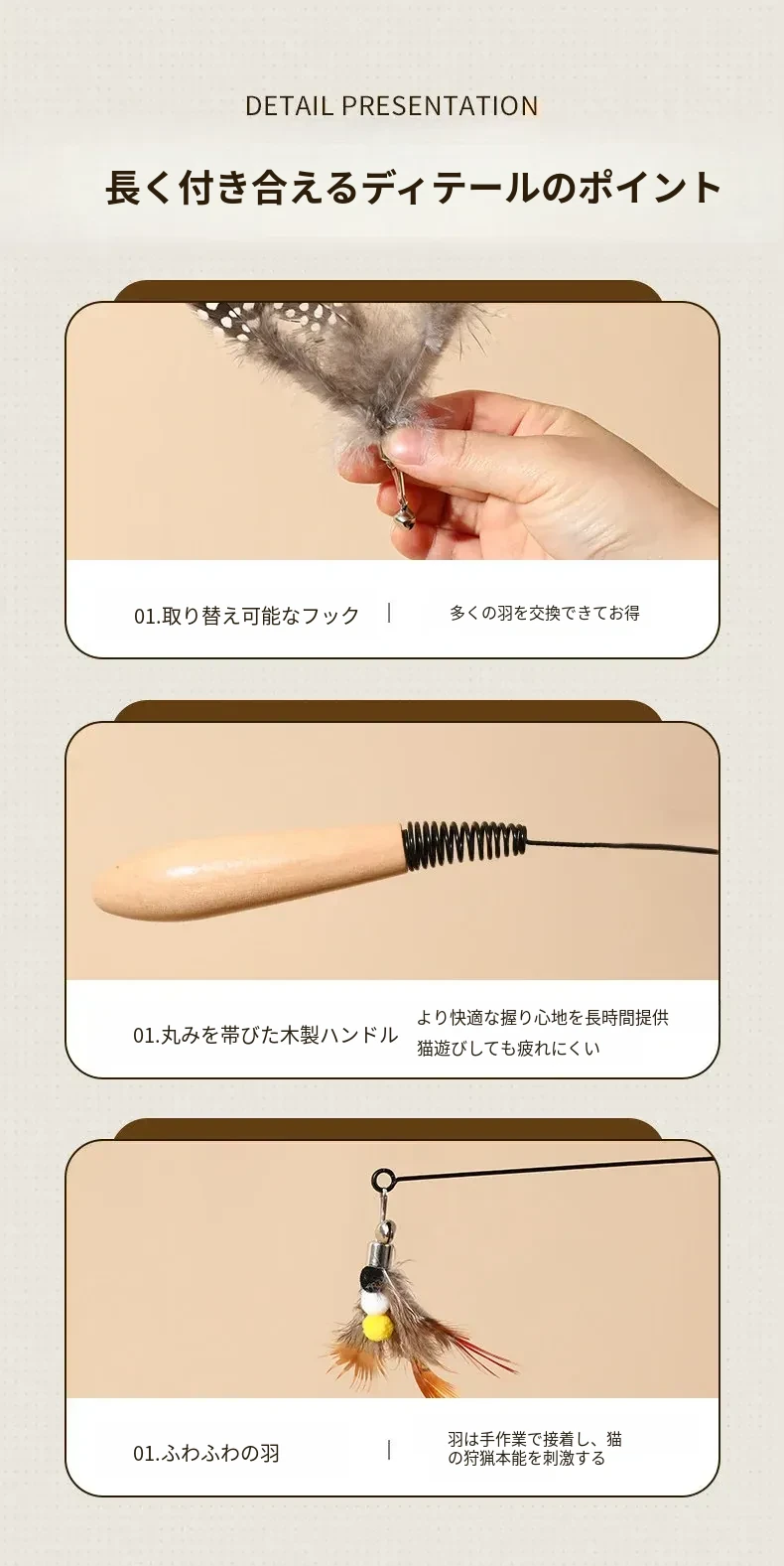 DETAIL PRESENTATION

長く付き合えるディテールのポイント

01.取り替え可能なフック | 多くの羽を交換できてお得

01.丸みを帯びた木製ハンドル より快適な握り心地を長時間提供 猫遊びしても疲れにくい

01.ふわふわの羽 | 羽は手作業で接着し、猫の狩猟本能を刺激する