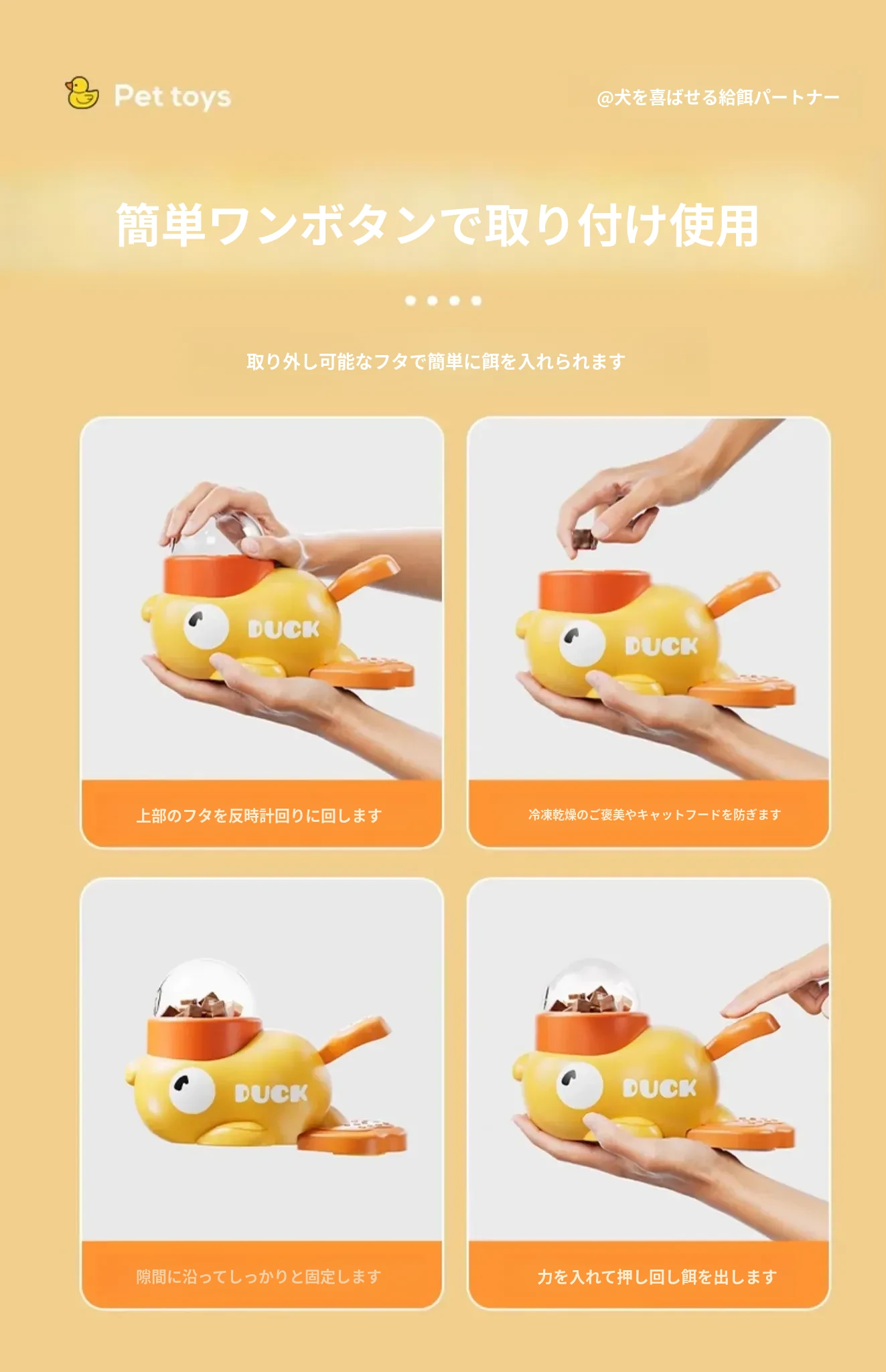 Pet toys

@犬を喜ばせる給餌パートナー

簡単ワンボタンで取り付け使用

取り外し可能なフタで簡単に餌を入れられます

DUCK

上部のフタを反時計回りに回します

DUCK

冷凍乾燥のご褒美やキャットフードを防ぎます

DUCK

隙間に沿ってしっかりと固定します

DUCK

力を入れて押し回し餌を出します