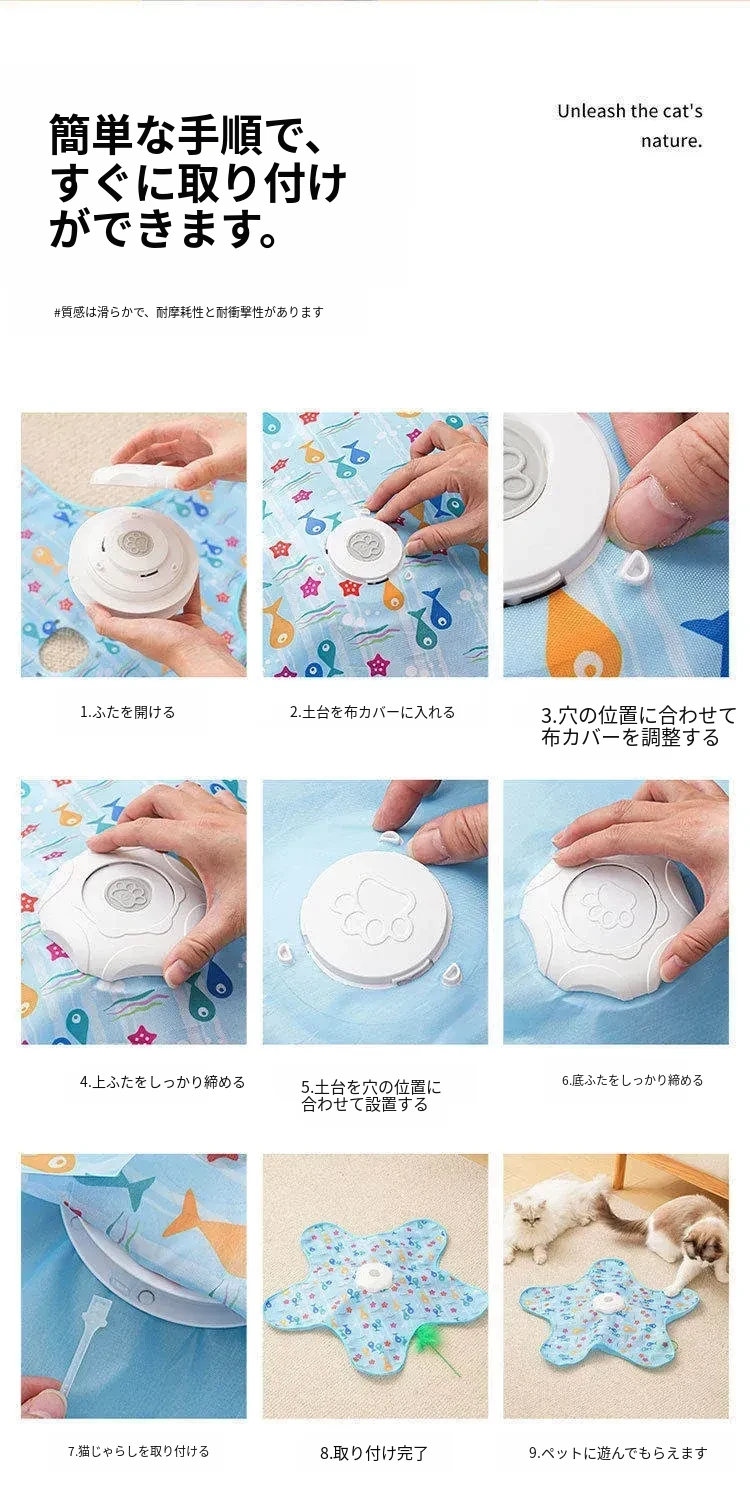 簡単な手順で、すぐに取り付けができます。

Unleash the cat's nature.

#質感は滑らかで、耐摩耗性と耐衝撃性があります

1.ふたを開ける

2.土台を布カバーに入れる

3.穴の位置に合わせて布カバーを調整する

4.上ふたをしっかり締める

5.土台を穴の位置に合わせて設置する

6.底ふたをしっかり締める

7.猫じゃらしを取り付ける

8.取り付け完了

9.ペットに遊んでもらえます