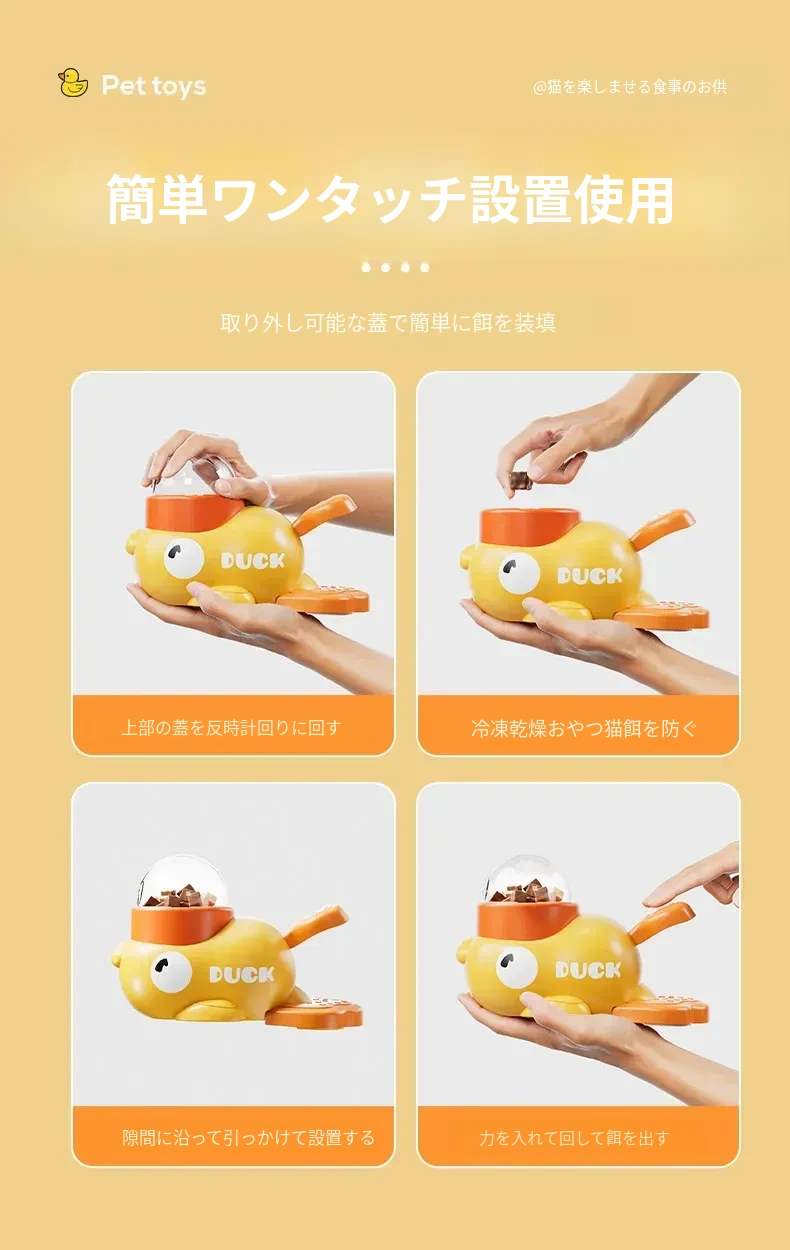 Pet toys

@猫を楽しませる食事のお供

簡単ワンタッチ設置使用

取り外し可能な蓋で簡単に餌を装填

DUCK

上部の蓋を反時計回りに回す

DUCK

冷凍乾燥おやつ猫餌を防ぐ

DUCK

隙間に沿って引っかけて設置する

DUCK

力を入れて回して餌を出す